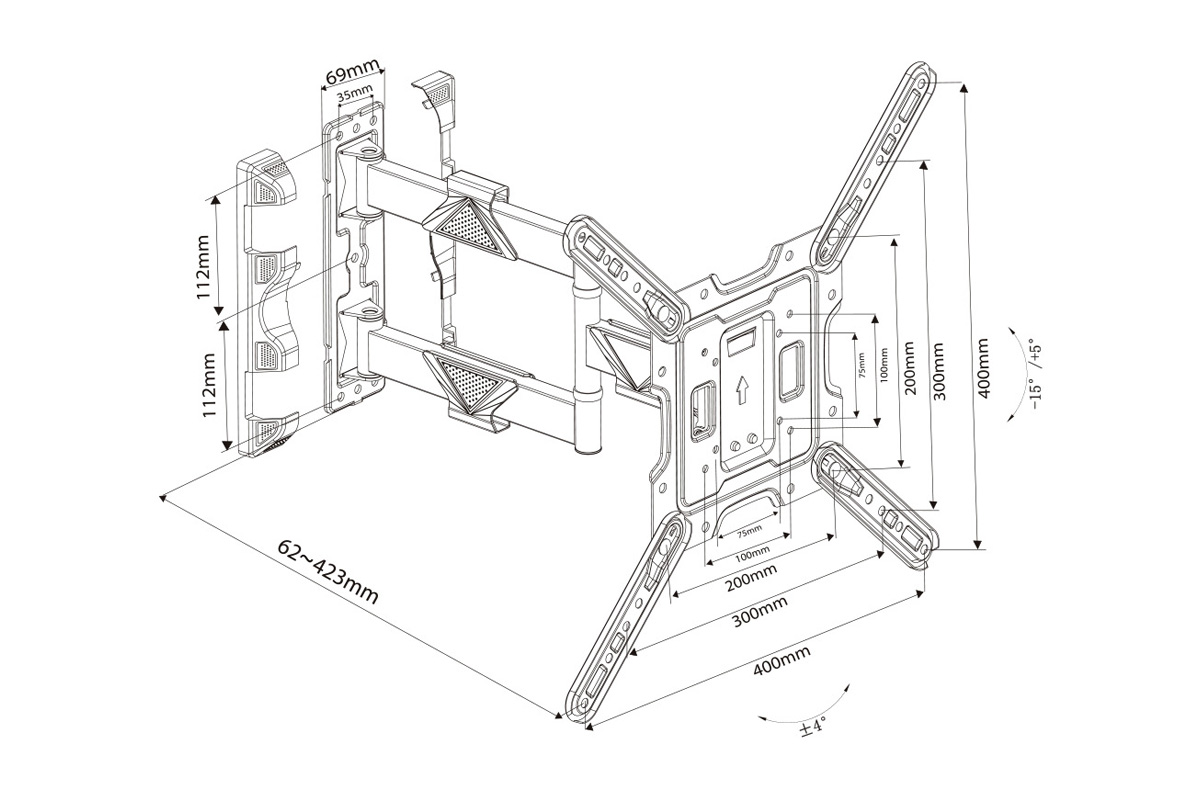 69mm
35mm
112mm
112mm
62~423mm
75mm
100mm
200mm
300mm
400mm
-15° /+5°
75mm
100mm
200mm
300mm
400mm
±4°